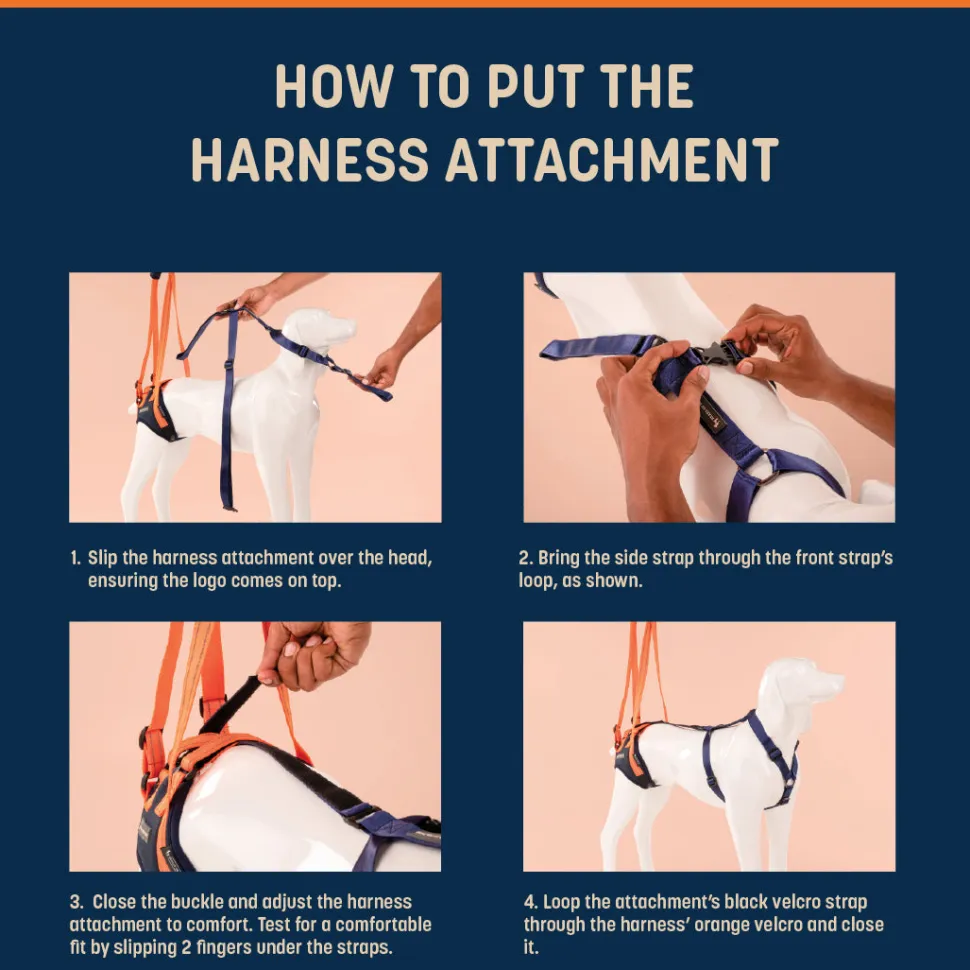 HOW TO PUT THE HARNESS ATTACHMENT

1. Slip the harness attachment over the head, ensuring the logo comes on top.

2. Bring the side strap through the front strap's loop, as shown.

3. Close the buckle and adjust the harness attachment to comfort. Test for a comfortable fit by slipping 2 fingers under the straps.

4. Loop the attachment's black velcro strap through the harness' orange velcro and close it.