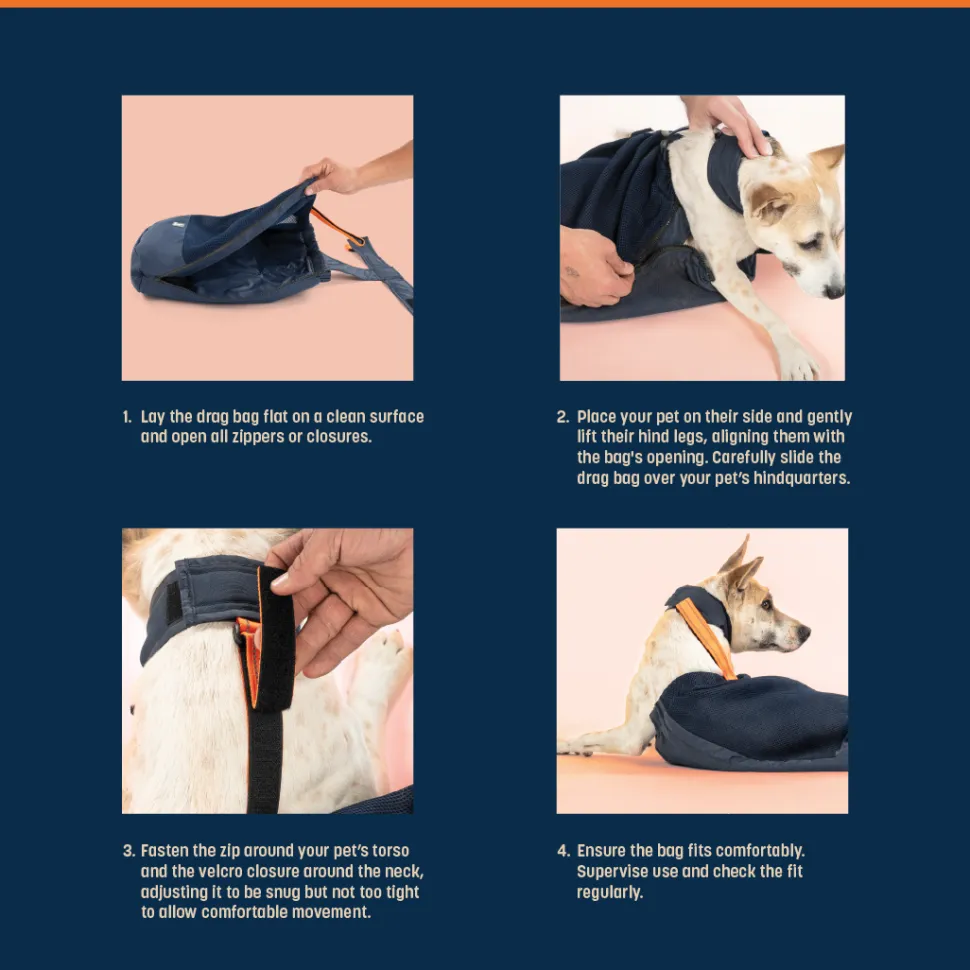 1. Lay the drag bag flat on a clean surface and open all zippers or closures.

2. Place your pet on their side and gently lift their hind legs, aligning them with the bag's opening. Carefully slide the drag bag over your pet's hindquarters.

3. Fasten the zip around your pet's torso and the velcro closure around the neck, adjusting it to be snug but not too tight to allow comfortable movement.

4. Ensure the bag fits comfortably. Supervise use and check the fit regularly.